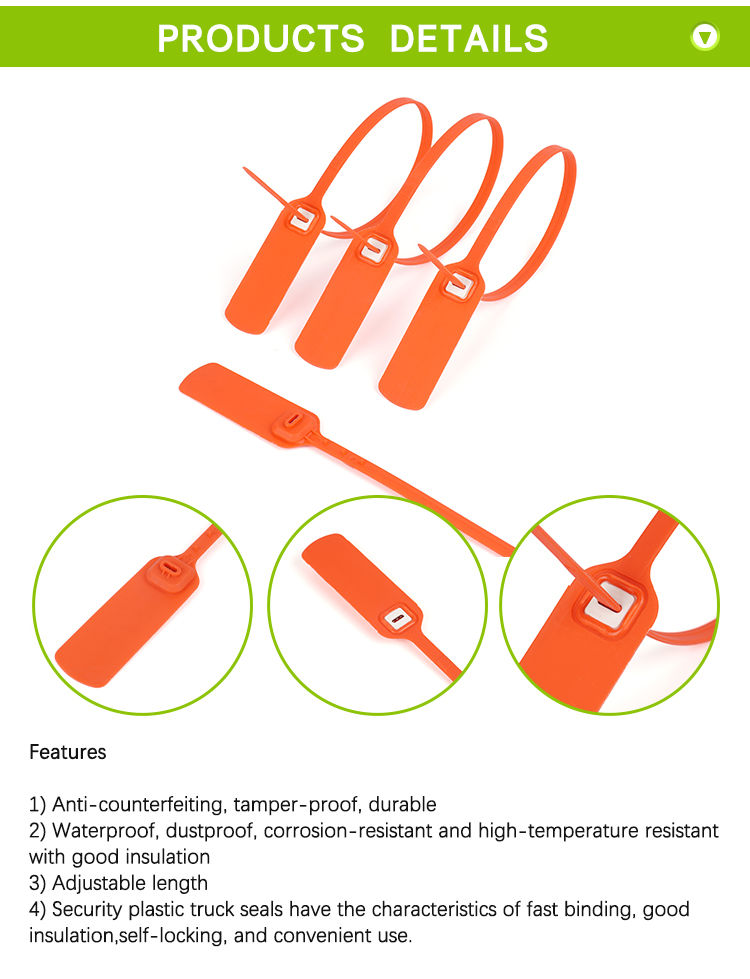 PRODUCTS DETAILS

Features

1) Anti-counterfeiting, tamper-proof, durable
2) Waterproof, dustproof, corrosion-resistant and high-temperature resistant with good insulation
3) Adjustable length
4) Security plastic truck seals have the characteristics of fast binding, good insulation,self-locking, and convenient use.